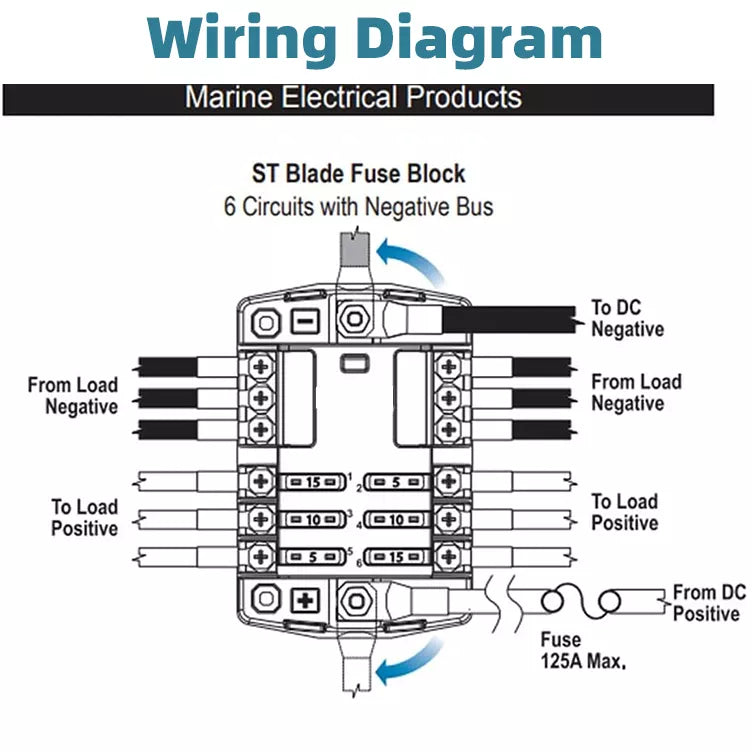 Wiring Diagram

Marine Electrical Products

ST Blade Fuse Block

6 Circuits with Negative Bus

To DC Negative

From Load Negative

From Load Negative

15 1

2 5

10 3

4 10

5 5

6 15

To Load Positive

To Load Positive

From DC Positive

Fuse 125A Max.